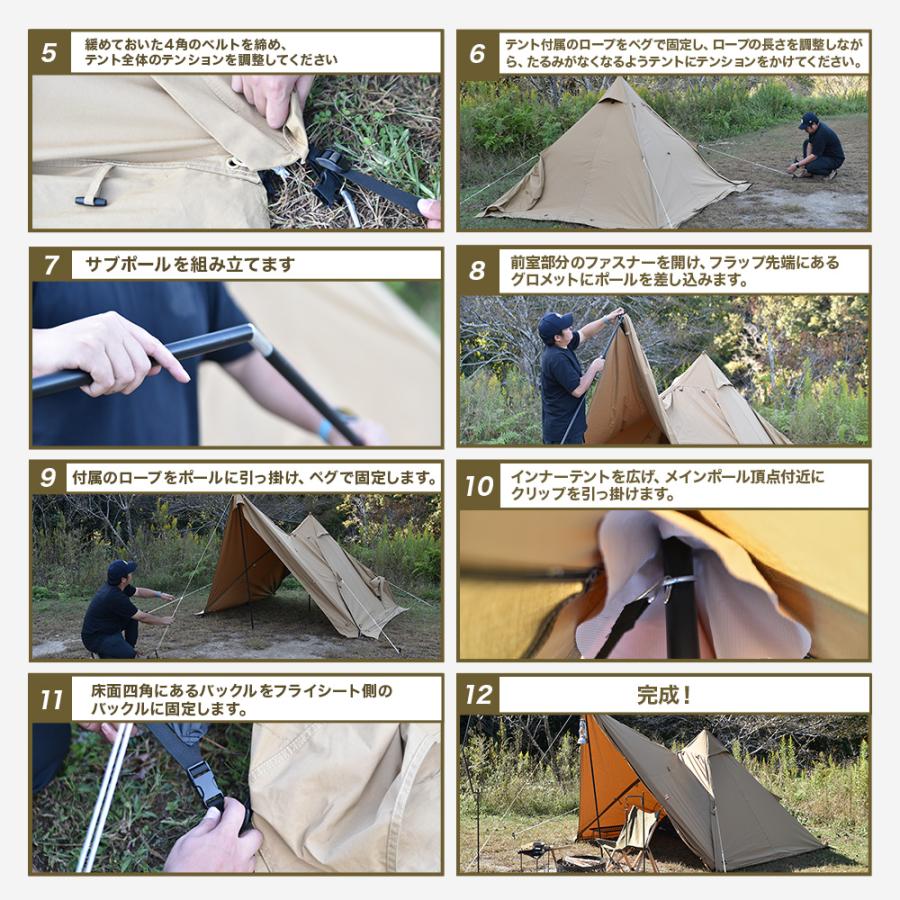 5 緩めておいた4角のベルトを締め、テント全体のテンションを調整してください

6 テント付属のロープをペグで固定し、ロープの長さを調整しながら、たるみがなくなるようテントにテンションをかけてください。

7 サブポールを組み立てます

8 前室部分のファスナーを開け、フラップ先端にあるグロメットにポールを差し込みます。

9 付属のロープをポールに引っ掛け、ペグで固定します。

10 インナーテントを広げ、メインポール頂点付近にクリップを引っ掛けます。

11 床面四角にあるバックルをフライシート側のバックルに固定します。

12 完成！