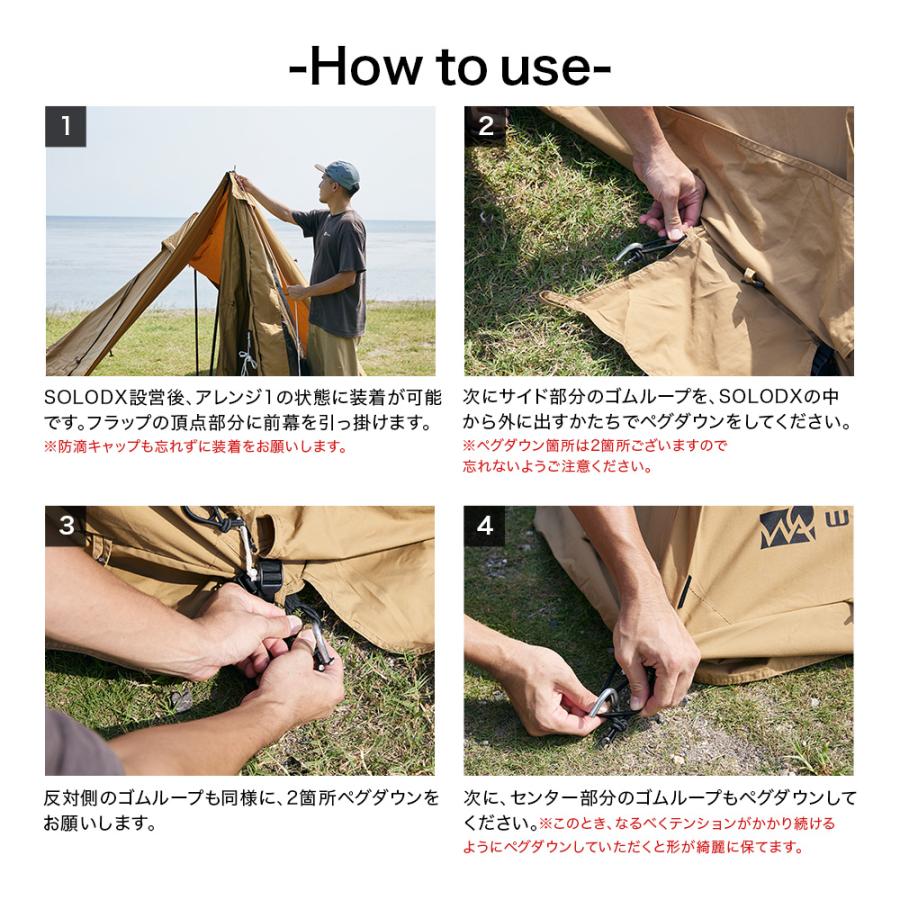 -How to use-

1

SOLODX設営後、アレンジ1の状態に装着が可能です。フラップの頂点部分に前幕を引っ掛けます。
※防滴キャップも忘れずに装着をお願いします。

2

次にサイド部分のゴムループを、SOLODXの中から外に出すかたちでペグダウンをしてください。
※ペグダウン箇所は2箇所ございますので忘れないようご注意ください。

3

反対側のゴムループも同様に、2箇所ペグダウンをお願いします。

4

W

次に、センター部分のゴムループもペグダウンしてください。※このとき、なるべくテンションがかかり続けるようにペグダウンしていただくと形が綺麗に保てます。