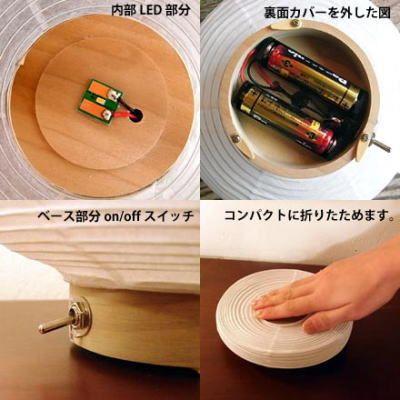 内部 LED 部分

裏面カバーを外した図

ベース部分 on/off スイッチ

コンパクトに折りたためます。