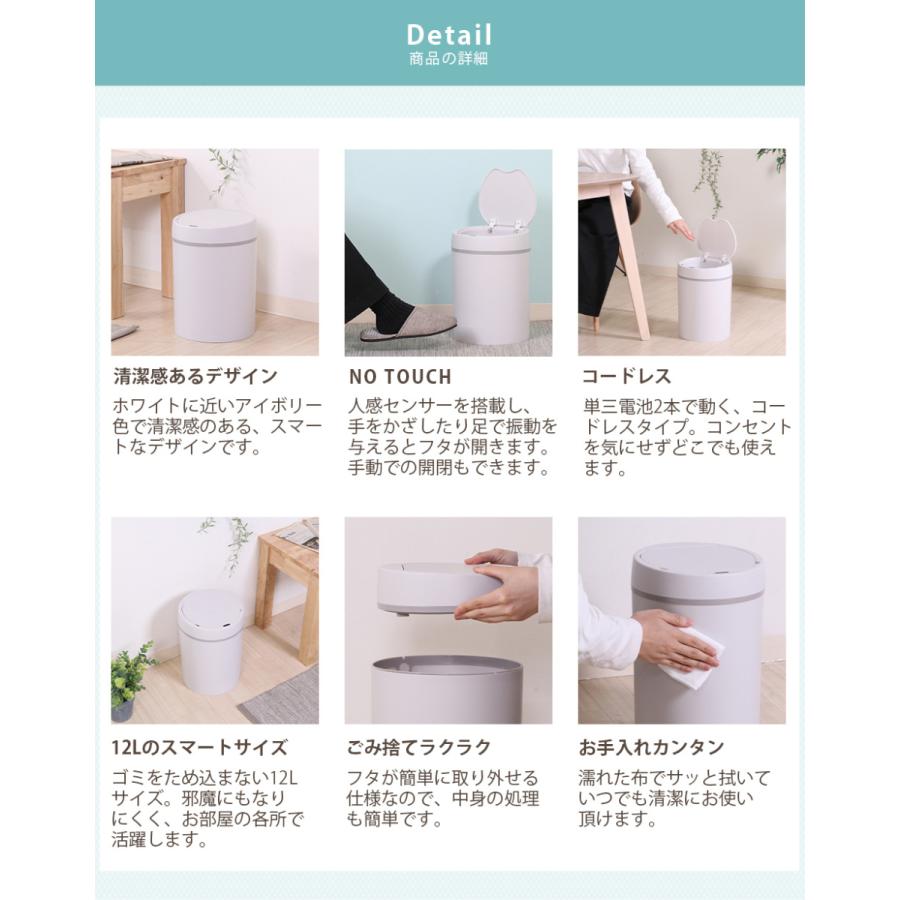 Detail
商品の詳細

清潔感あるデザイン

ホワイトに近いアイボリー色で清潔感のある、スマートなデザインです。

NO TOUCH

人感センサーを搭載し、手をかざしたり足で振動を与えるとフタが開きます。手動での開閉もできます。

コードレス

単三電池2本で動く、コードレスタイプ。コンセントを気にせずどこでも使えます。

12Lのスマートサイズ

ゴミをため込まない12Lサイズ。邪魔にもなりにくく、お部屋の各所で活躍します。

ごみ捨てラクラク

フタが簡単に取り外せる仕様なので、中身の処理も簡単です。

お手入れカンタン

濡れた布でサッと拭いていつでも清潔にお使い頂けます。