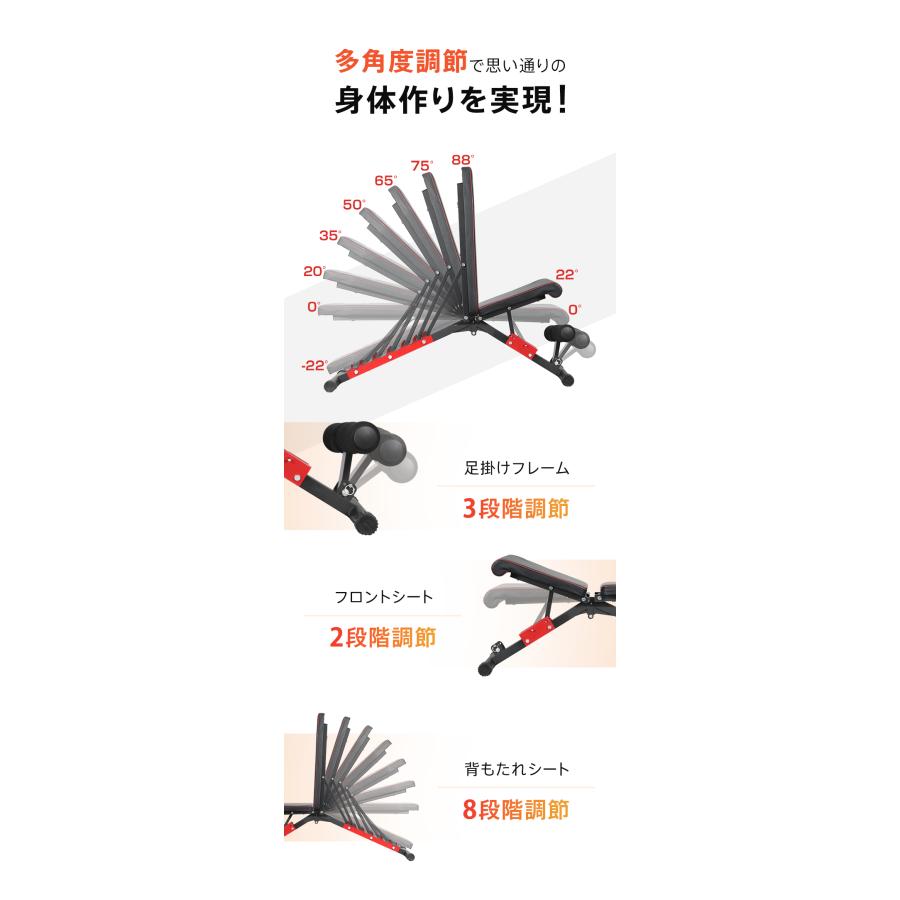 多角度調節で思い通りの
身体作りを実現!

88°
75°
65°
50°
35°
20°
0°
-22°
22°
0°

足掛けフレーム
3段階調節

フロントシート
2段階調節

背もたれシート
8段階調節