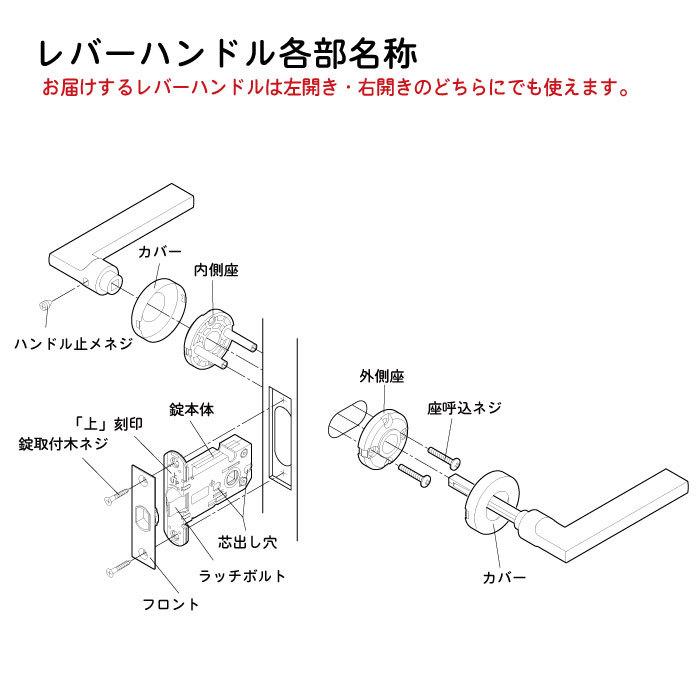 レバーハンドル各部名称
お届けするレバーハンドルは左開き・右開きのどちらにでも使えます。

カバー
内側座
ハンドル止メネジ
外側座
座呼込ネジ
「上」刻印
錠本体
錠取付木ネジ
芯出し穴
ラッチボルト
フロント
カバー