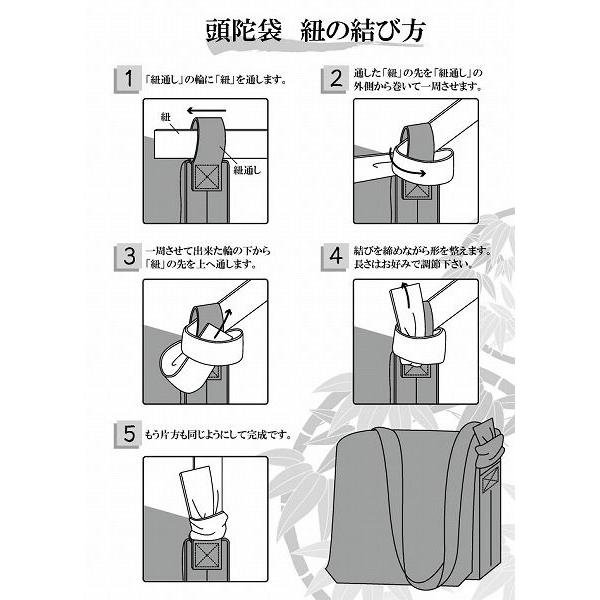 頭陀袋　紐の結び方

1 「紐通し」の輪に「紐」を通します。

紐

紐通し

2 通した「紐」の先を「紐通し」の外側から巻いて一周させます。

3 一周させて出来た輪の下から「紐」の先を上へ通します。

4 結びを締めながら形を整えます。長さはお好みで調節下さい。

5 もう片方も同じようにして完成です。