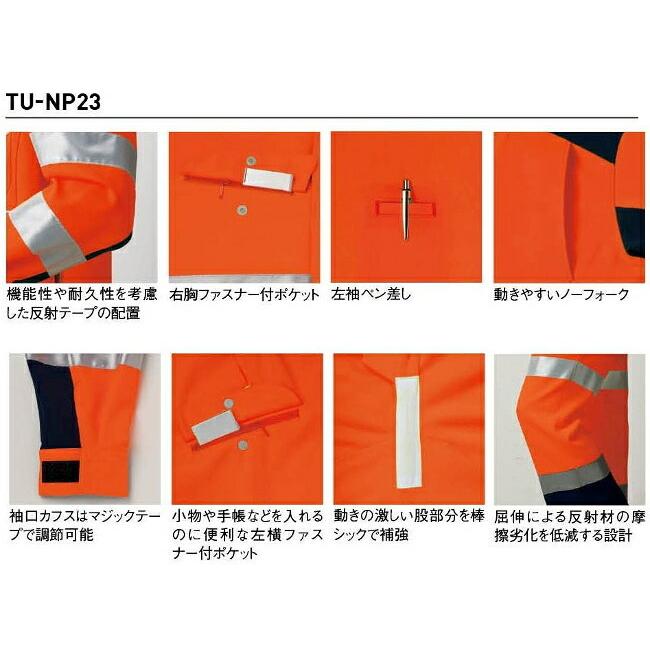 TU-NP23

機能性や耐久性を考慮した反射テープの配置

右胸ファスナー付ポケット

左袖ペン差し

動きやすいノーフォーク

袖口カフスはマジックテープで調節可能

小物や手帳などを入れるのに便利な左横ファスナー付ポケット

動きの激しい股部分を棒シックで補強

屈伸による反射材の摩擦劣化を低減する設計