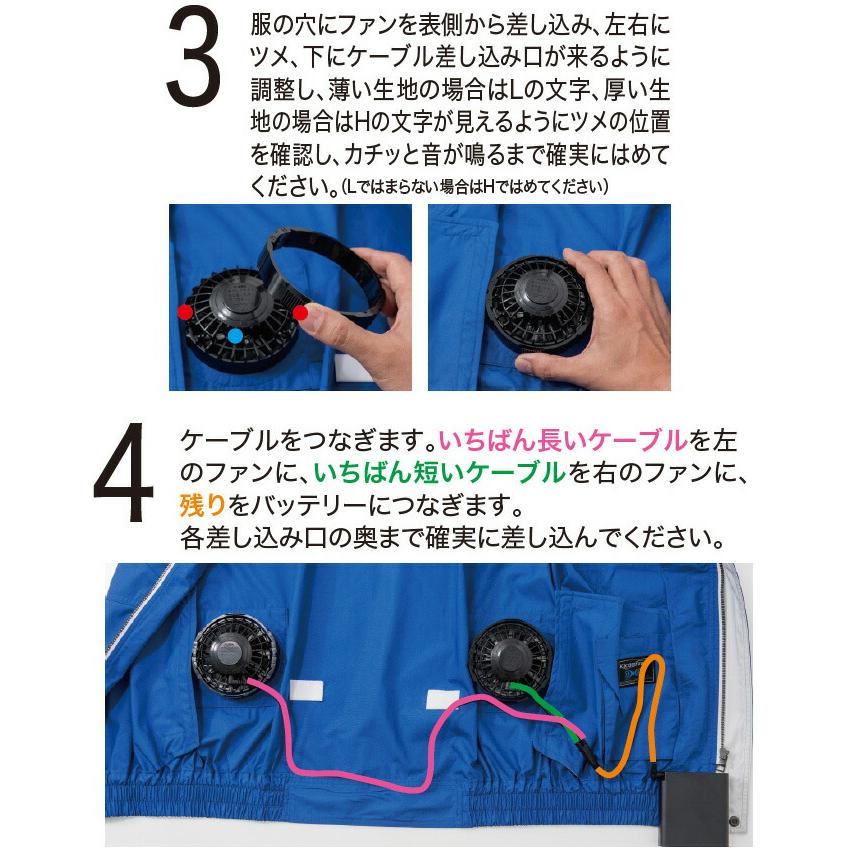 3

服の穴にファンを表側から差し込み、左右にツメ、下にケーブル差し込み口が来るように調整し、薄い生地の場合はLの文字、厚い生地の場合はHの文字が見えるようにツメの位置を確認し、カチッと音が鳴るまで確実にはめてください。(Lではまらない場合はHではめてください)

4

ケーブルをつなぎます。いちばん長いケーブルを左のファンに、いちばん短いケーブルを右のファンに、残りをバッテリーにつなぎます。
各差し込み口の奥まで確実に差し込んでください。