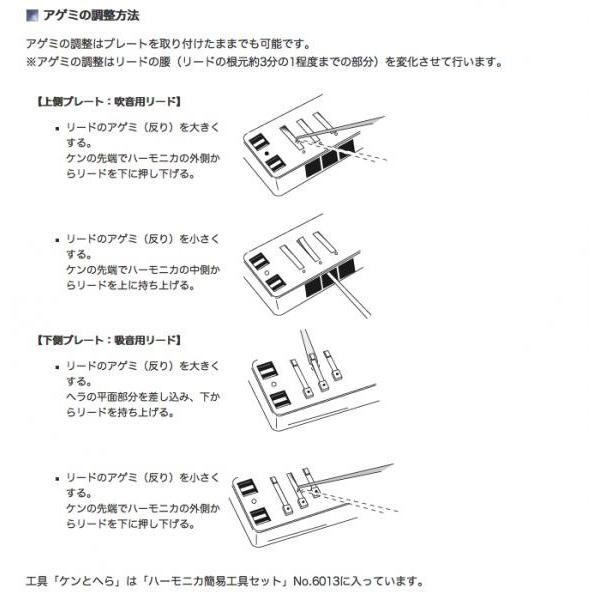 アゲミの調整方法

アゲミの調整はプレートを取り付けたままでも可能です。
※アゲミの調整はリードの腰（リードの根元約3分の1程度までの部分）を変化させて行います。

【上側プレート：吹音用リード】

▪ リードのアゲミ（反り）を大きくする。
ケンの先端でハーモニカの外側からリードを下に押し下げる。

▪ リードのアゲミ（反り）を小さくする。
ケンの先端でハーモニカの中側からリードを上に持ち上げる。

【下側プレート：吸音用リード】

▪ リードのアゲミ（反り）を大きくする。
ヘラの平面部分を差し込み、下からリードを持ち上げる。

▪ リードのアゲミ（反り）を小さくする。
ケンの先端でハーモニカの外側からリードを下に押し下げる。

工具「ケンとへら」は「ハーモニカ簡易工具セット」No.6013に入っています。