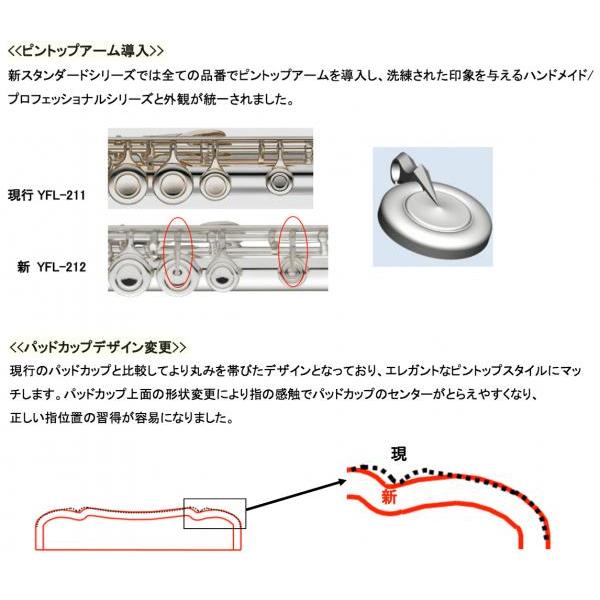 <<ピントップアーム導入>>
新スタンダードシリーズでは全ての品番でピントップアームを導入し、洗練された印象を与えるハンドメイド/プロフェッショナルシリーズと外観が統一されました。

現行 YFL-211

新 YFL-212

<<パッドカップデザイン変更>>
現行のパッドカップと比較してより丸みを帯びたデザインとなっており、エレガントなピントップスタイルにマッチします。パッドカップ上面の形状変更により指の感触でパッドカップのセンターがとらえやすくなり、正しい指位置の習得が容易になりました。

現

新