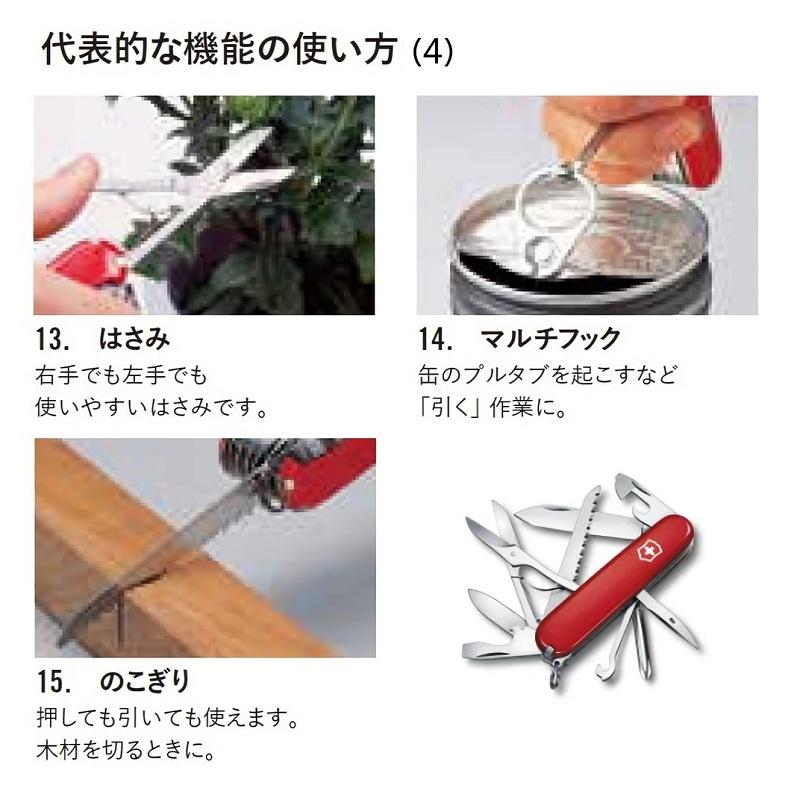 代表的な機能の使い方 (4)

13. はさみ
右手でも左手でも
使いやすいはさみです。

14. マルチフック
缶のプルタブを起こすなど
「引く」作業に。

15. のこぎり
押しても引いても使えます。
木材を切るときに。