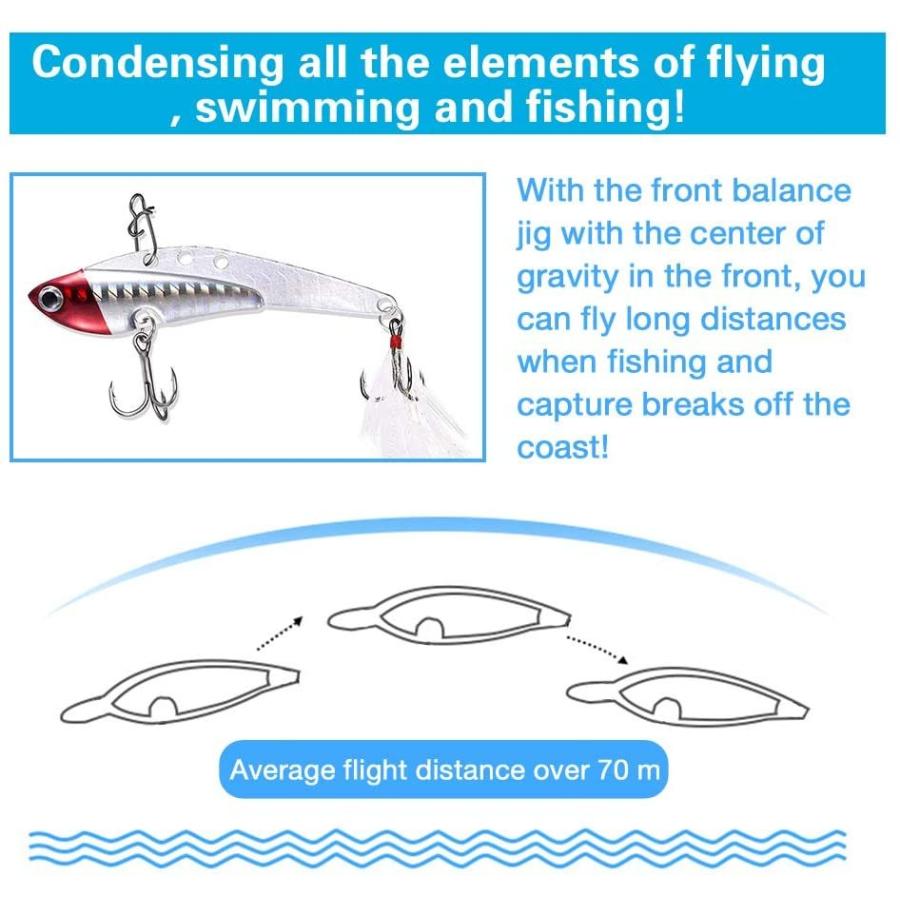 Condensing all the elements of flying , swimming and fishing!

With the front balance jig with the center of gravity in the front, you can fly long distances when fishing and capture breaks off the coast!

Average flight distance over 70 m