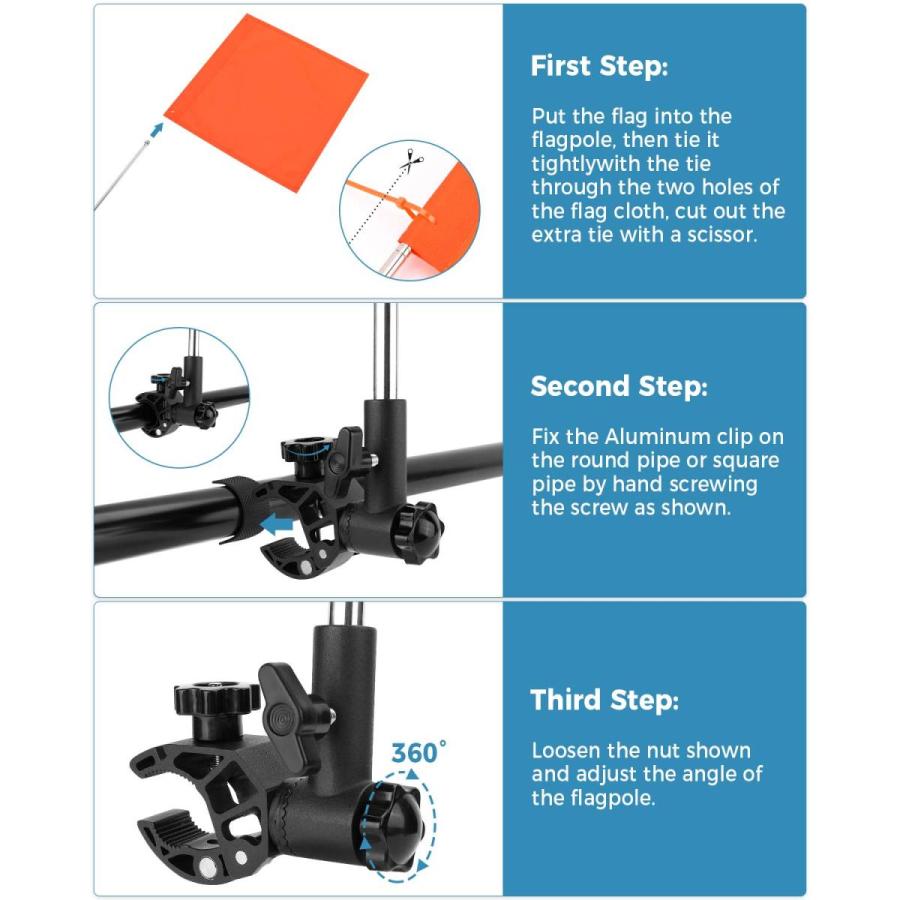 First Step:

Put the flag into the flagpole, then tie it tightlywith the tie through the two holes of the flag cloth, cut out the extra tie with a scissor.

Second Step:

Fix the Aluminum clip on the round pipe or square pipe by hand screwing the screw as shown.

360°

Third Step:

Loosen the nut shown and adjust the angle of the flagpole.