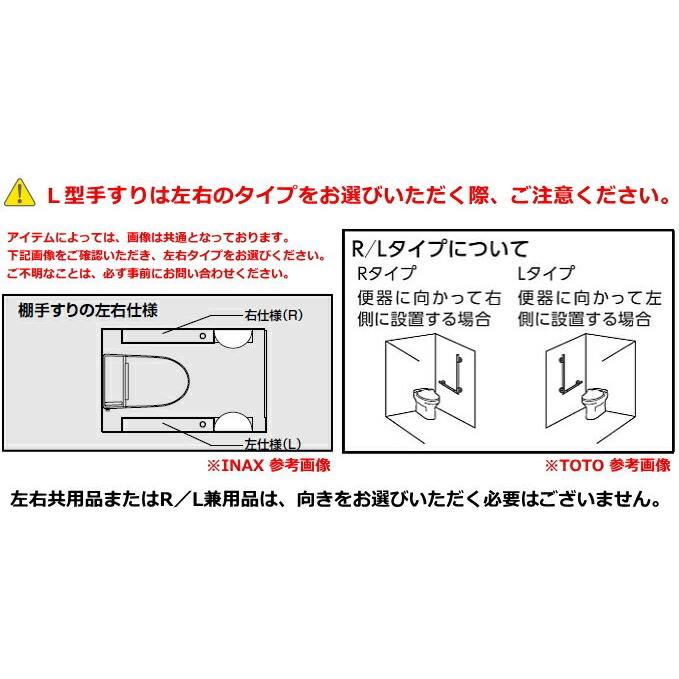 L型手すりは左右のタイプをお選びいただく際、ご注意ください。

アイテムによっては、画像は共通となっております。
下記画像をご確認いただき、左右タイプをお選びください。
ご不明なことは、必ず事前にお問い合わせください。

棚手すりの左右仕様

右仕様(R)

左仕様(L)

※INAX 参考画像

R/Lタイプについて

Rタイプ
便器に向かって右側に設置する場合

Lタイプ
便器に向かって左側に設置する場合

※TOTO 参考画像

左右共用品またはR/L兼用品は、向きをお選びいただく必要はございません。