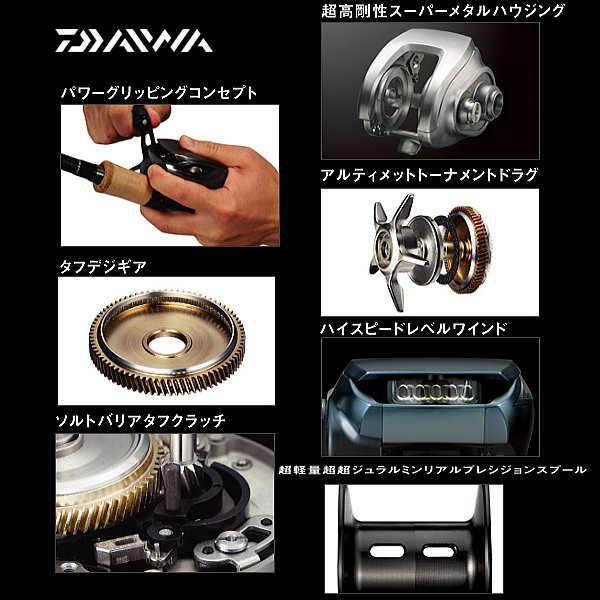 DAIWA

パワーグリッピングコンセプト

タフデジギア

ソルトバリアタフクラッチ

超高剛性スーパーメタルハウジング

アルティメットトーナメントドラグ

ハイスピードレベルワインド

超軽量超超ジュラルミンリアルプレシジョンスプール