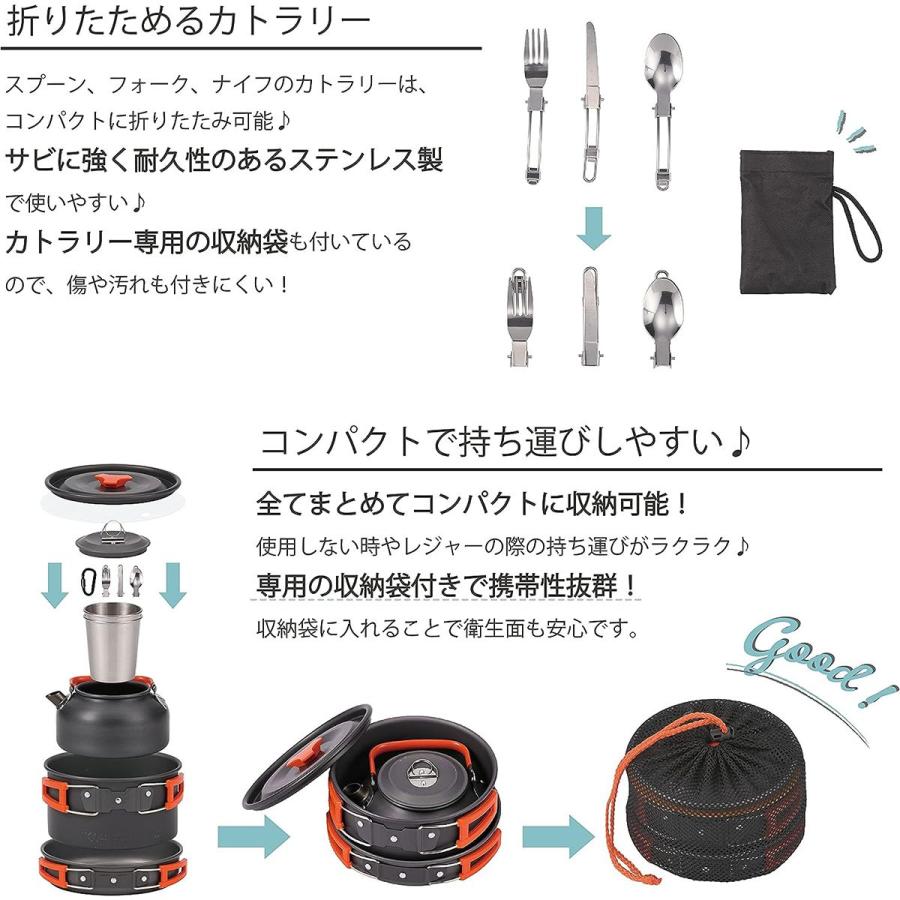 折りたためるカトラリー

スプーン、フォーク、ナイフのカトラリーは、コンパクトに折りたたみ可能♪
サビに強く耐久性のあるステンレス製で使いやすい♪
カトラリー専用の収納袋も付いているので、傷や汚れも付きにくい！

コンパクトで持ち運びしやすい♪

全てまとめてコンパクトに収納可能！
使用しない時やレジャーの際の持ち運びがラクラク♪
専用の収納袋付きで携帯性抜群！
収納袋に入れることで衛生面も安心です。

Good！