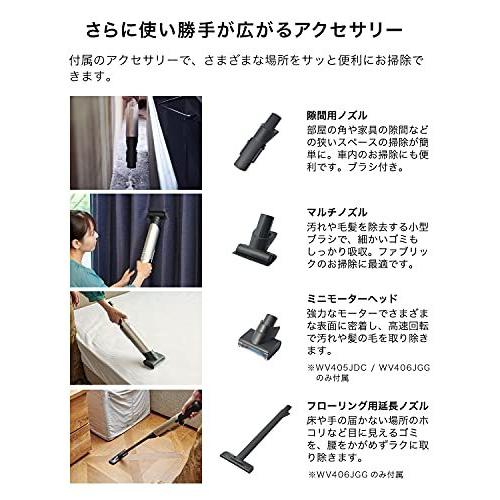 さらに使い勝手が広がるアクセサリー

付属のアクセサリーで、さまざまな場所をサッと便利にお掃除できます。

隙間用ノズル
部屋の角や家具の隙間などの狭いスペースの掃除が簡単に。車内のお掃除にも便利です。ブラシ付き。

マルチノズル
汚れや毛髪を除去する小型ブラシで、細かいゴミもしっかり吸収。ファブリックのお掃除に最適です。

ミニモーターヘッド
強力なモーターでさまざまな表面に密着し、高速回転で汚れや髪の毛を取り除きます。

※WV405JDC / WV406JGG のみ付属

フローリング用延長ノズル
床や手の届かない場所のホコリなど目に見えるゴミを、腰をかがめずラクに取り除きます。

※WV406JGG のみ付属