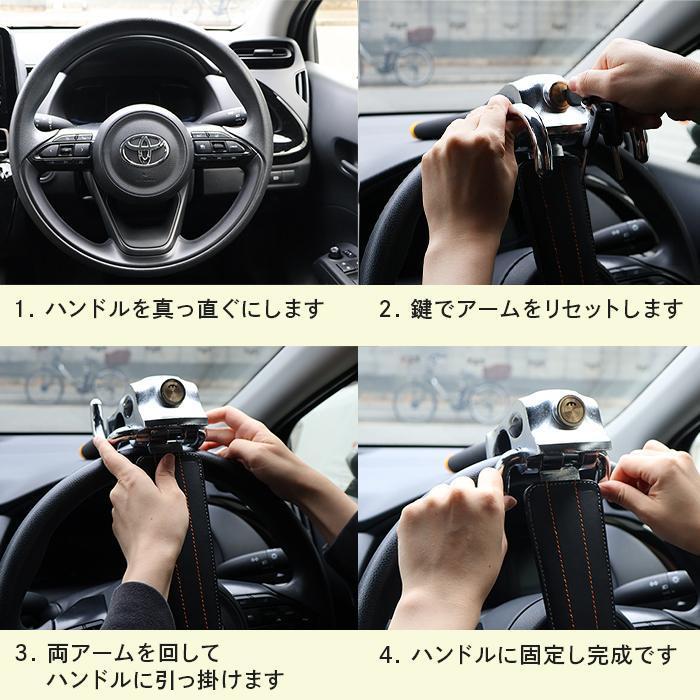 1. ハンドルを真っ直ぐにします

2. 鍵でアームをリセットします

3. 両アームを回して
ハンドルに引っ掛けます

4. ハンドルに固定し完成です