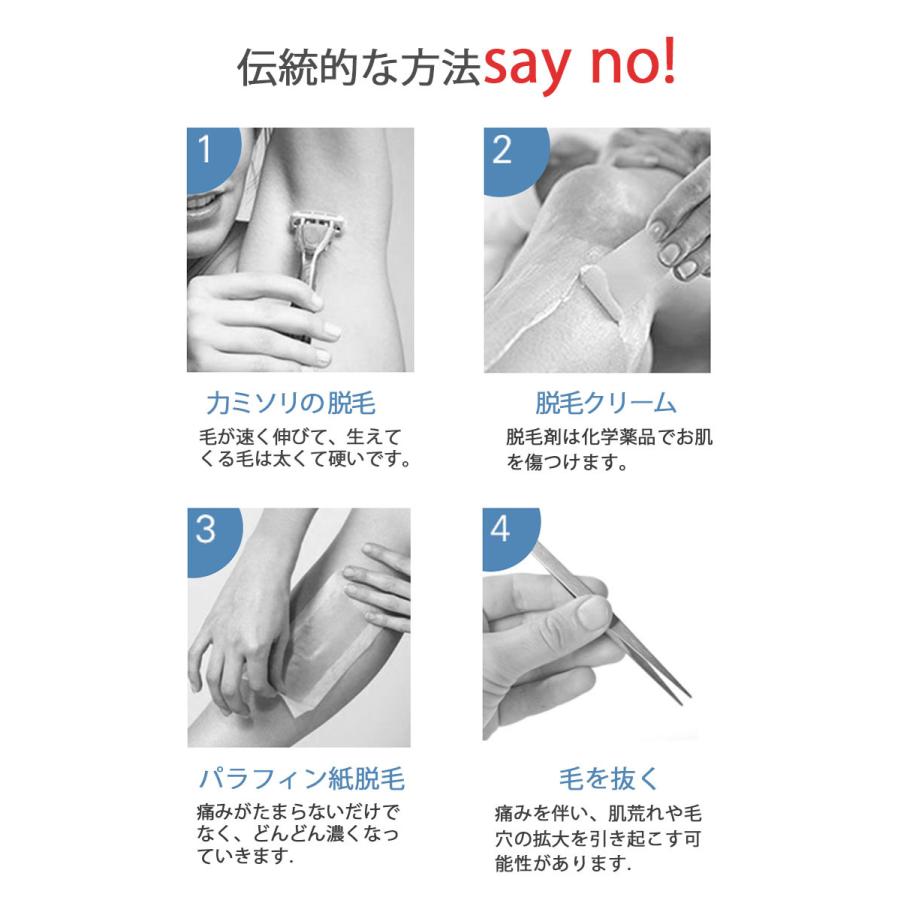 伝統的な方法say no!

1

カミソリの脱毛

毛が速く伸びて、生えてくる毛は太くて硬いです。

2

脱毛クリーム

脱毛剤は化学薬品でお肌を傷つけます。

3

パラフィン紙脱毛

痛みがたまらないだけでなく、どんどん濃くなっていきます.

4

毛を抜く

痛みを伴い、肌荒れや毛穴の拡大を引き起こす可能性があります.