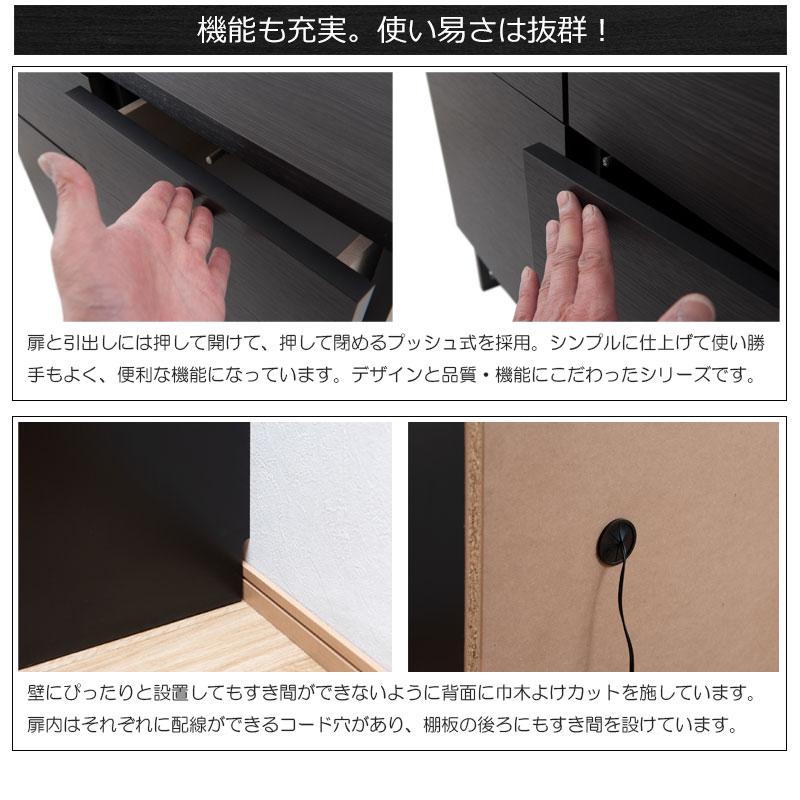 機能も充実。使い易さは抜群！

扉と引出しには押して開けて、押して閉めるプッシュ式を採用。シンプルに仕上げて使い勝手もよく、便利な機能になっています。デザインと品質・機能にこだわったシリーズです。

壁にぴったりと設置してもすき間ができないように背面に巾木よけカットを施しています。扉内はそれぞれに配線ができるコード穴があり、棚板の後ろにもすき間を設けています。