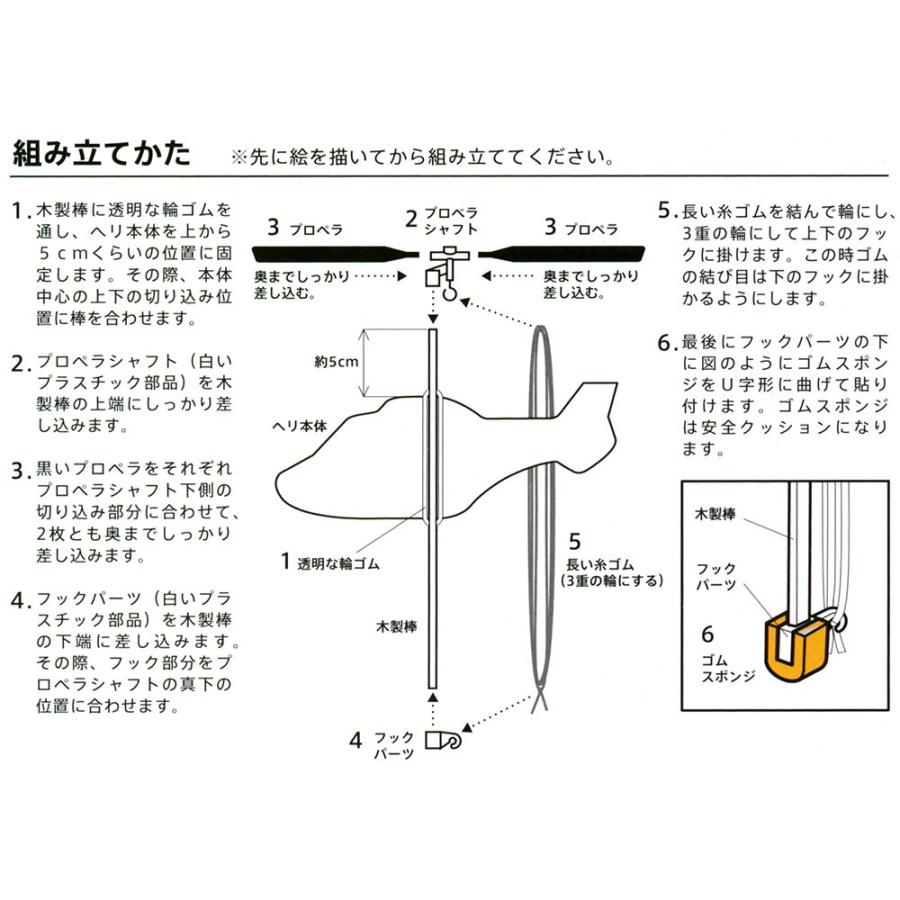 組み立てかた　※先に絵を描いてから組み立ててください。

1. 木製棒に透明な輪ゴムを通し、ヘリ本体を上から5cmくらいの位置に固定します。その際、本体中心の上下の切り込み位置に棒を合わせます。

2. プロペラシャフト（白いプラスチック部品）を木製棒の上端にしっかり差し込みます。

3. 黒いプロペラをそれぞれプロペラシャフト下側の切り込み部分に合わせて、2枚とも奥までしっかり差し込みます。

4. フックパーツ（白いプラスチック部品）を木製棒の下端に差し込みます。その際、フック部分をプロペラシャフトの真下の位置に合わせます。

3 プロペラ
2 プロペラシャフト
3 プロペラ
奥までしっかり差し込む。
奥までしっかり差し込む。
約5cm
ヘリ本体
1 透明な輪ゴム
木製棒
5 長い糸ゴム（3重の輪にする）
4 フックパーツ

5. 長い糸ゴムを結んで輪にし、3重の輪にして上下のフックに掛けます。この時ゴムの結び目は下のフックに掛かるようにします。

6. 最後にフックパーツの下に図のようにゴムスポンジをU字形に曲げて貼り付けます。ゴムスポンジは安全クッションになります。

木製棒
フックパーツ
6 ゴムスポンジ