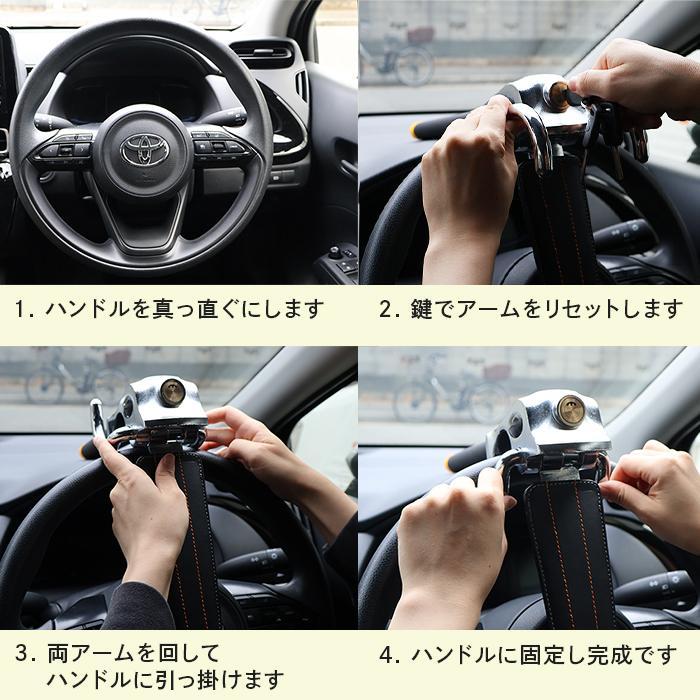 1. ハンドルを真っ直ぐにします

2. 鍵でアームをリセットします

3. 両アームを回して
ハンドルに引っ掛けます

4. ハンドルに固定し完成です