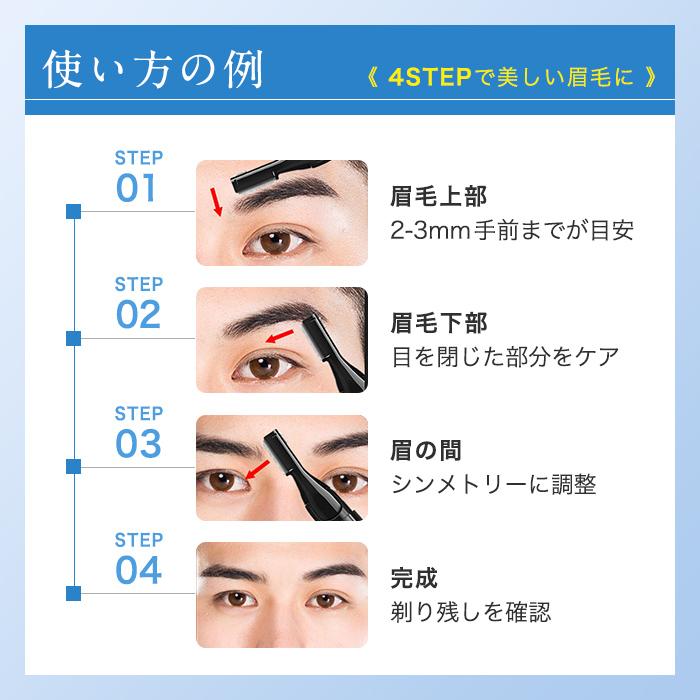 使い方の例

《 4STEPで美しい眉毛に 》

STEP
01

眉毛上部
2-3mm手前までが目安

STEP
02

眉毛下部
目を閉じた部分をケア

STEP
03

眉の間
シンメトリーに調整

STEP
04

完成
剃り残しを確認