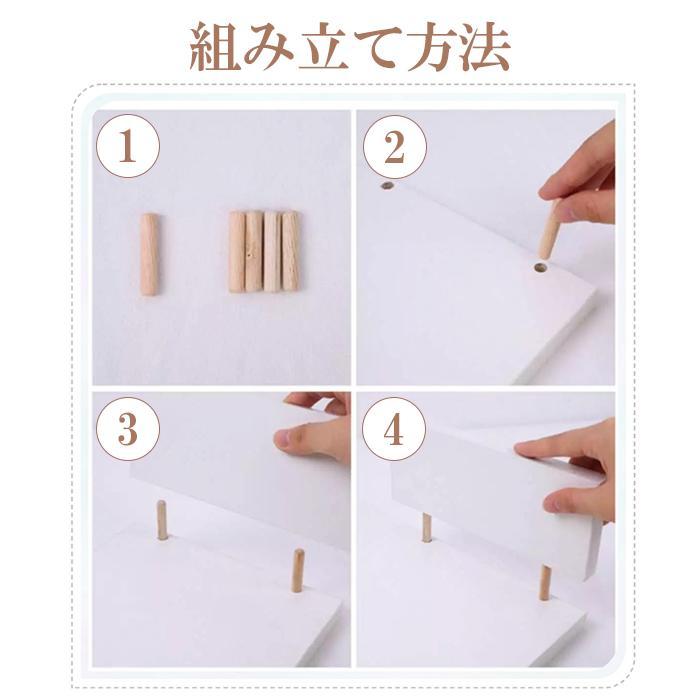 組み立て方法

1

2

3

4