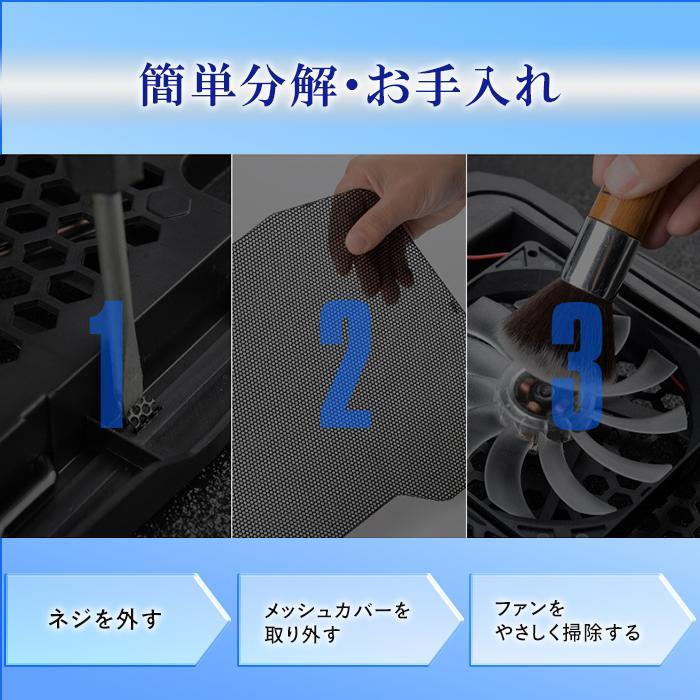 簡単分解・お手入れ

1

2

3

ネジを外す

メッシュカバーを取り外す

ファンをやさしく掃除する