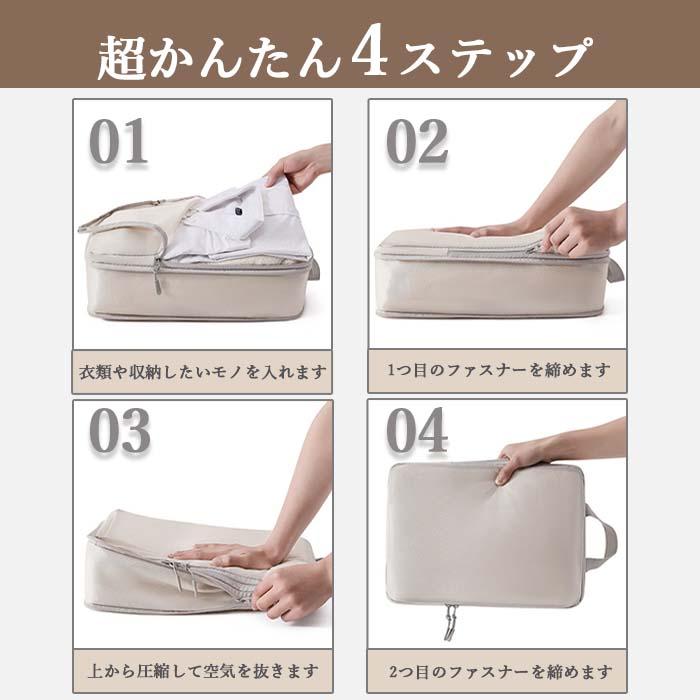 超かんたん4ステップ

01

衣類や収納したいモノを入れます

02

1つ目のファスナーを締めます

03

上から圧縮して空気を抜きます

04

2つ目のファスナーを締めます