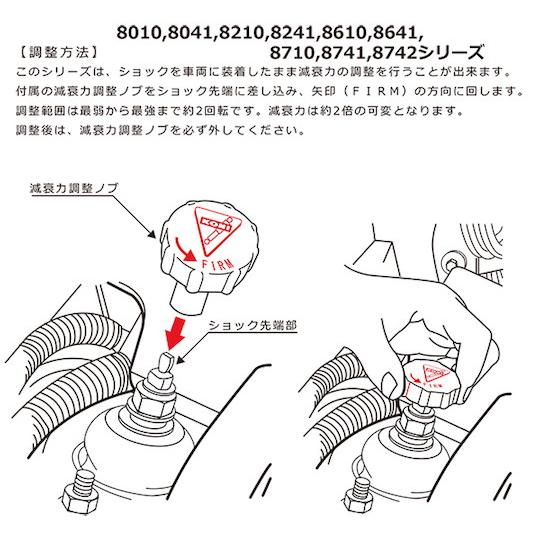 8010,8041,8210,8241,8610,8641,
【調整方法】
8710,8741,8742シリーズ

このシリーズは、ショックを車両に装着したまま減衰力の調整を行うことが出来ます。
付属の減衰力調整ノブをショック先端に差し込み、矢印（ＦＩＲＭ）の方向に回します。
調整範囲は最弱から最強まで約2回転です。減衰力は約2倍の可変となります。
調整後は、減衰力調整ノブを必ず外してください。

減衰力調整ノブ

KONI

FIRM

ショック先端部

KONI

FIRM