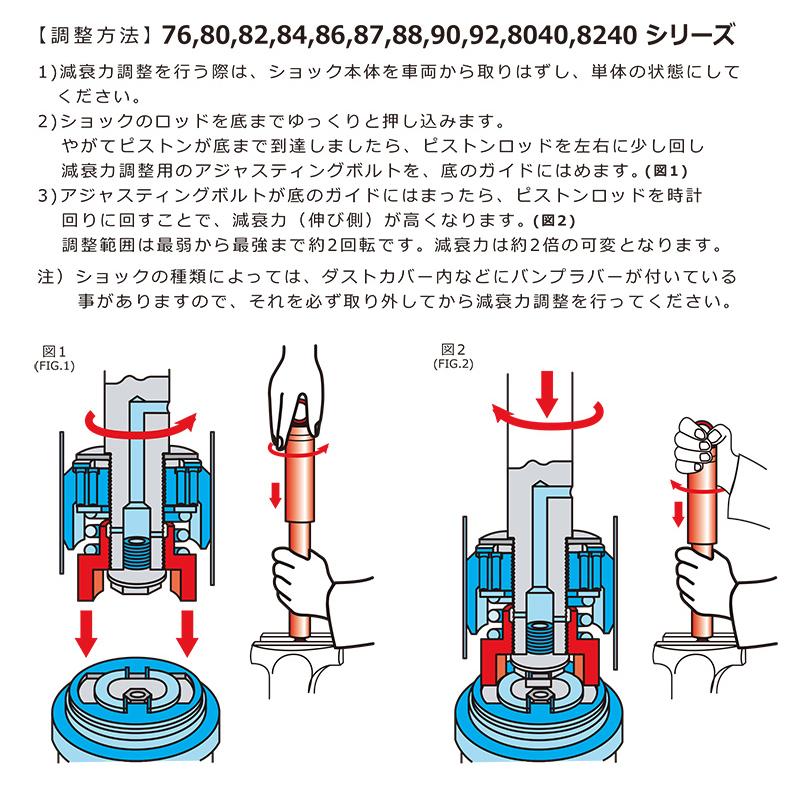 【調整方法】76,80,82,84,86,87,88,90,92,8040,8240 シリーズ

1)減衰力調整を行う際は、ショック本体を車両から取りはずし、単体の状態にしてください。

2)ショックのロッドを底までゆっくりと押し込みます。
やがてピストンが底まで到達しましたら、ピストンロッドを左右に少し回し減衰力調整用のアジャスティングボルトを、底のガイドにはめます。(図1)

3)アジャスティングボルトが底のガイドにはまったら、ピストンロッドを時計回りに回すことで、減衰力(伸び側)が高くなります。(図2)
調整範囲は最弱から最強まで約2回転です。減衰力は約2倍の可変となります。

注)ショックの種類によっては、ダストカバー内などにバンプラバーが付いている事がありますので、それを必ず取り外してから減衰力調整を行ってください。

図1
(FIG.1)

図2
(FIG.2)