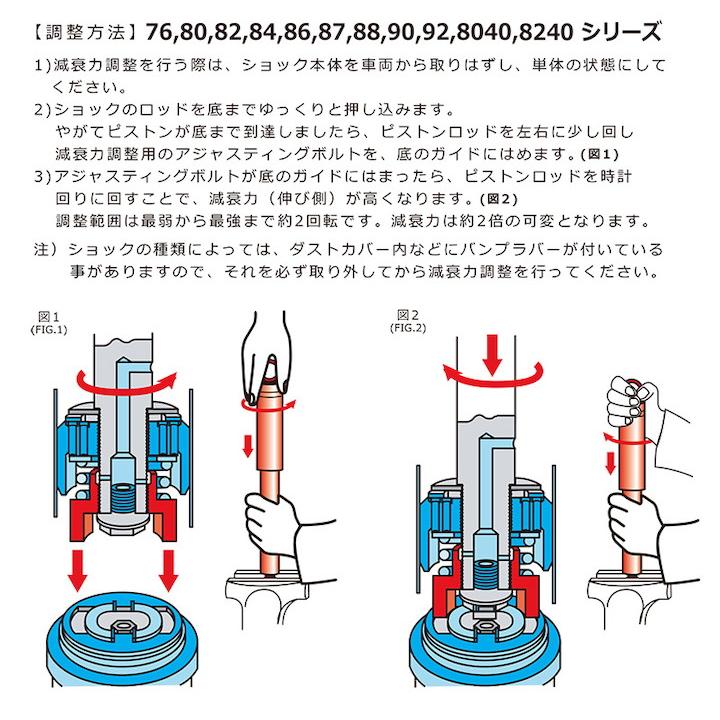 【調整方法】76,80,82,84,86,87,88,90,92,8040,8240 シリーズ

1)減衰力調整を行う際は、ショック本体を車両から取りはずし、単体の状態にしてください。
2)ショックのロッドを底までゆっくりと押し込みます。
やがてピストンが底まで到達しましたら、ピストンロッドを左右に少し回し減衰力調整用のアジャスティングボルトを、底のガイドにはめます。(図1)
3)アジャスティングボルトが底のガイドにはまったら、ピストンロッドを時計回りに回すことで、減衰力(伸び側)が高くなります。(図2)
調整範囲は最弱から最強まで約2回転です。減衰力は約2倍の可変となります。
注)ショックの種類によっては、ダストカバー内などにバンプラバーが付いている事がありますので、それを必ず取り外してから減衰力調整を行ってください。

図1
(FIG.1)

図2
(FIG.2)