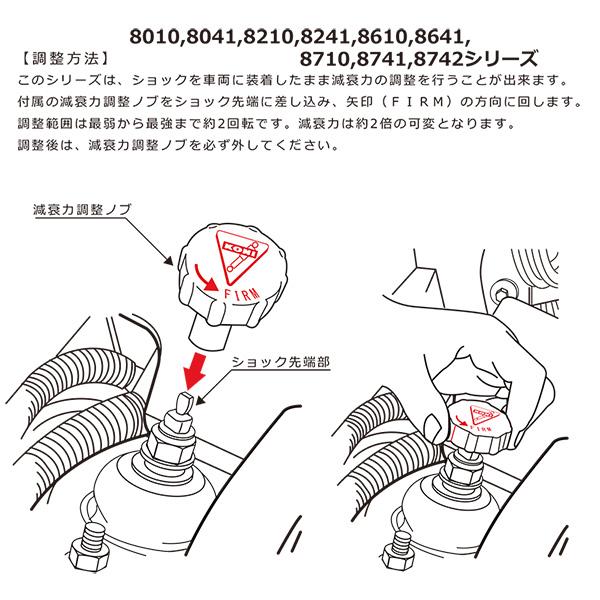 【調整方法】

8010,8041,8210,8241,8610,8641,
8710,8741,8742シリーズ

このシリーズは、ショックを車両に装着したまま減衰力の調整を行うことが出来ます。
付属の減衰力調整ノブをショック先端に差し込み、矢印（ＦＩＲＭ）の方向に回します。
調整範囲は最弱から最強まで約2回転です。減衰力は約2倍の可変となります。
調整後は、減衰力調整ノブを必ず外してください。

減衰力調整ノブ

KONI

FIRM

ショック先端部

KONI

FIRM