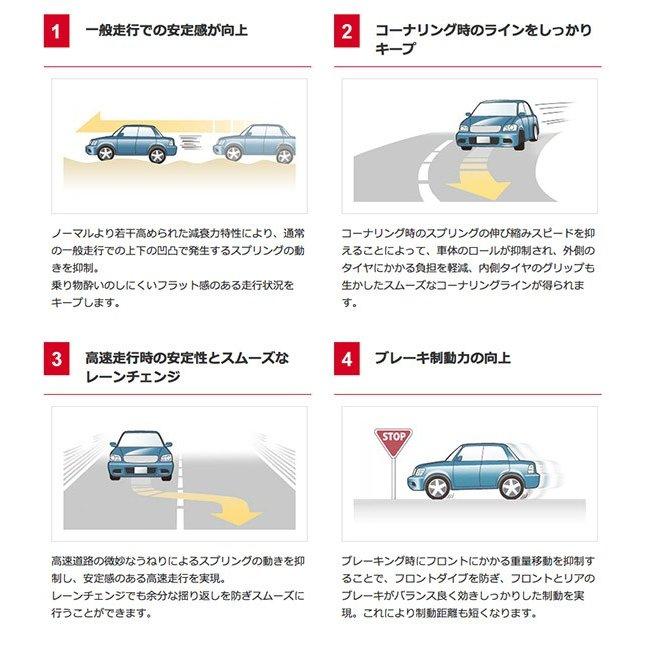 1 一般走行での安定感が向上

ノーマルより若干高められた減衰力特性により、通常の一般走行での上下の凹凸で発生するスプリングの動きを抑制。
乗り物酔いのしにくいフラット感のある走行状況をキープします。

2 コーナリング時のラインをしっかりキープ

コーナリング時のスプリングの伸び縮みスピードを抑えることによって、車体のロールが抑制され、外側のタイヤにかかる負担を軽減、内側タイヤのグリップも生かしたスムーズなコーナリングラインが得られます。

3 高速走行時の安定性とスムーズなレーンチェンジ

高速道路の微妙なうねりによるスプリングの動きを抑制し、安定感のある高速走行を実現。
レーンチェンジでも余分な揺り返しを防ぎスムーズに行うことができます。

4 ブレーキ制動力の向上

STOP

ブレーキング時にフロントにかかる重量移動を抑制することで、フロントダイブを防ぎ、フロントとリアのブレーキがバランス良く効きしっかりした制動を実現。これにより制動距離も短くなります。