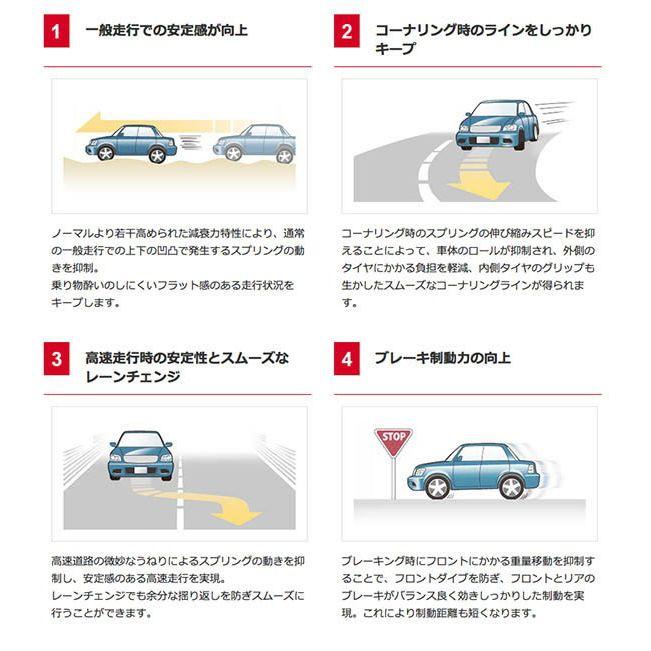 1 一般走行での安定感が向上

ノーマルより若干高められた減衰力特性により、通常の一般走行での上下の凹凸で発生するスプリングの動きを抑制。
乗り物酔いのしにくいフラット感のある走行状況をキープします。

2 コーナリング時のラインをしっかりキープ

コーナリング時のスプリングの伸び縮みスピードを抑えることによって、車体のロールが抑制され、外側のタイヤにかかる負担を軽減、内側タイヤのグリップも生かしたスムーズなコーナリングラインが得られます。

3 高速走行時の安定性とスムーズなレーンチェンジ

高速道路の微妙なうねりによるスプリングの動きを抑制し、安定感のある高速走行を実現。
レーンチェンジでも余分な揺り返しを防ぎスムーズに行うことができます。

4 ブレーキ制動力の向上

STOP

ブレーキング時にフロントにかかる重量移動を抑制することで、フロントダイブを防ぎ、フロントとリアのブレーキがバランス良く効きしっかりした制動を実現。これにより制動距離も短くなります。