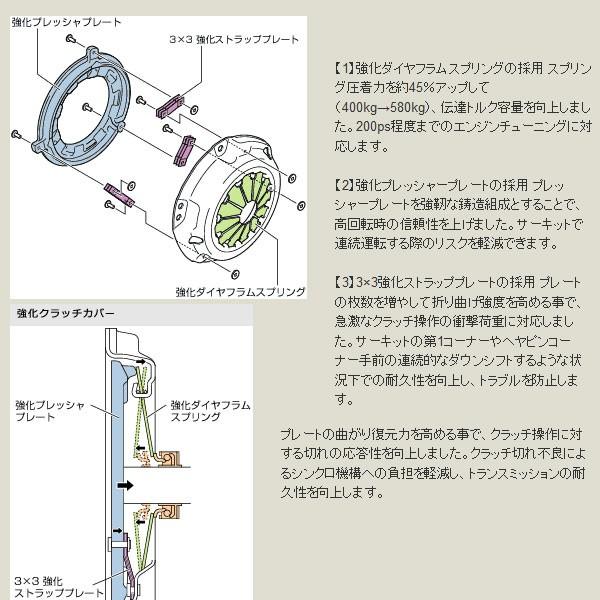 強化プレッシャプレート

3×3 強化ストラッププレート

強化ダイヤフラムスプリング

強化クラッチカバー

強化プレッシャプレート

強化ダイヤフラムスプリング

3×3 強化ストラッププレート

【1】強化ダイヤフラムスプリングの採用 スプリング圧着力を約45%アップして（400kg→580kg）、伝達トルク容量を向上しました。200ps程度までのエンジンチューニングに対応します。

【2】強化プレッシャープレートの採用 プレッシャープレートを強靭な鋳造組成とすることで、高回転時の信頼性を上げました。サーキットで連続運転する際のリスクを軽減できます。

【3】3×3強化ストラッププレートの採用 プレートの枚数を増やして折り曲げ強度を高める事で、急激なクラッチ操作の衝撃荷重に対応しました。サーキットの第1コーナーやヘヤピンコーナー手前の連続的なダウンシフトするような状況下での耐久性を向上し、トラブルを防止します。

プレートの曲がり復元力を高める事で、クラッチ操作に対する切れの応答性を向上しました。クラッチ切れ不良によるシンクロ機構への負担を軽減し、トランスミッションの耐久性を向上します。