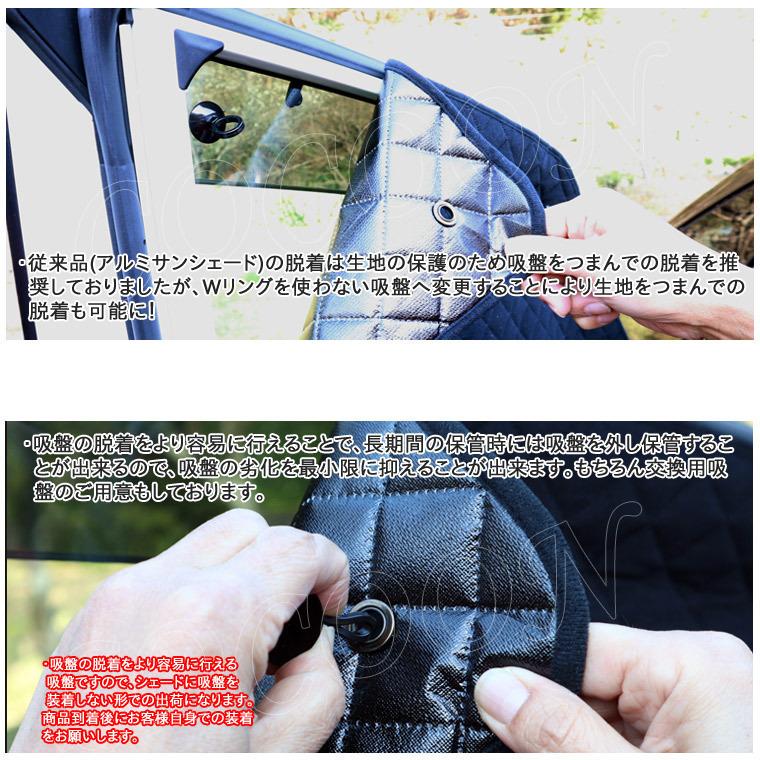 ・従来品(アルミサンシェード)の脱着は生地の保護のため吸盤をつまんでの脱着を推奨しておりましたが、Wリングを使わない吸盤へ変更することにより生地をつまんでの脱着も可能に!

・吸盤の脱着をより容易に行えることで、長期間の保管時には吸盤を外し保管することが出来るので、吸盤の劣化を最小限に抑えることが出来ます。もちろん交換用吸盤のご用意もしております。

・吸盤の脱着をより容易に行える吸盤ですので、シェードに吸盤を装着しない形での出荷になります。商品到着後にお客様自身での装着をお願いします。