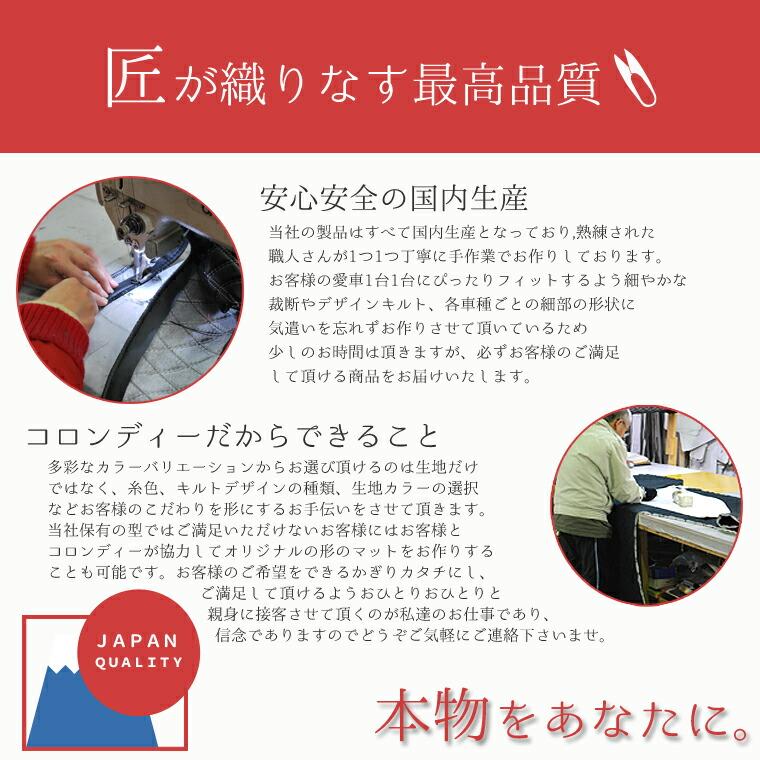 匠が織りなす最高品質

安心安全の国内生産

当社の製品はすべて国内生産となっており,熟練された職人さんが1つ1つ丁寧に手作業でお作りしております。お客様の愛車1台1台にぴったりフィットするよう細やかな裁断やデザインキルト、各車種ごとの細部の形状に気遣いを忘れずお作りさせて頂いているため少しのお時間は頂きますが、必ずお客様のご満足して頂ける商品をお届けいたします。

コロンディーだからできること

多彩なカラーバリエーションからお選び頂けるのは生地だけではなく、糸色、キルトデザインの種類、生地カラーの選択などお客様のこだわりを形にするお手伝いをさせて頂きます。当社保有の型ではご満足いただけないお客様にはお客様とコロンディーが協力してオリジナルの形のマットをお作りすることも可能です。お客様のご希望をできるかぎりカタチにし、ご満足して頂けるようおひとりおひとりと親身に接客させて頂くのが私達のお仕事であり、信念でありますのでどうぞご気軽にご連絡下さいませ。

JAPAN QUALITY

本物をあなたに。