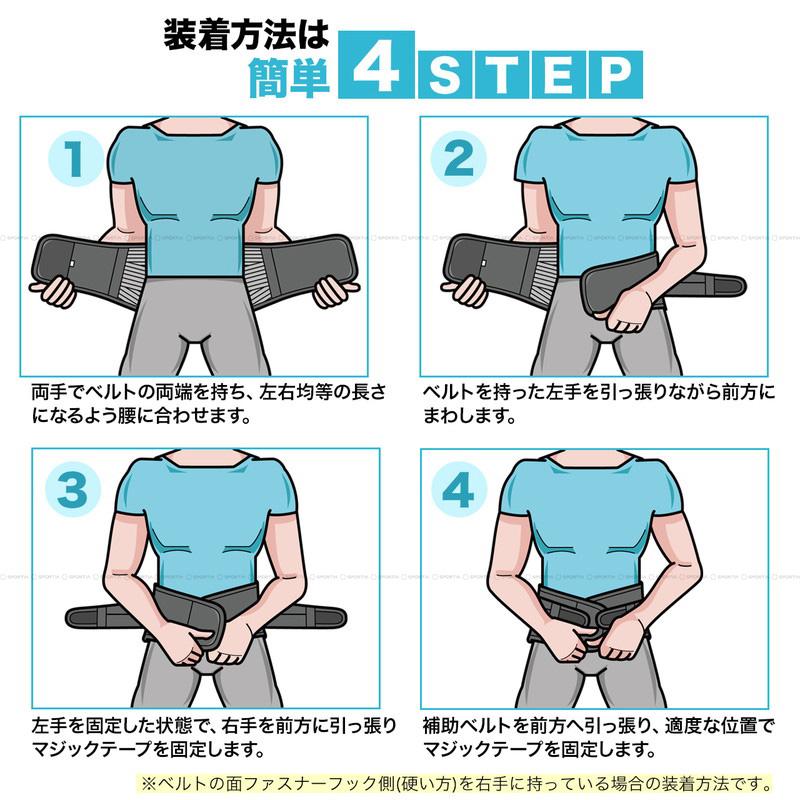 装着方法は
簡単 4 STEP

1

両手でベルトの両端を持ち、左右均等の長さになるよう腰に合わせます。

2

ベルトを持った左手を引っ張りながら前方にまわします。

3

左手を固定した状態で、右手を前方に引っ張りマジックテープを固定します。

4

補助ベルトを前方へ引っ張り、適度な位置でマジックテープを固定します。

※ベルトの面ファスナーフック側(硬い方)を右手に持っている場合の装着方法です。