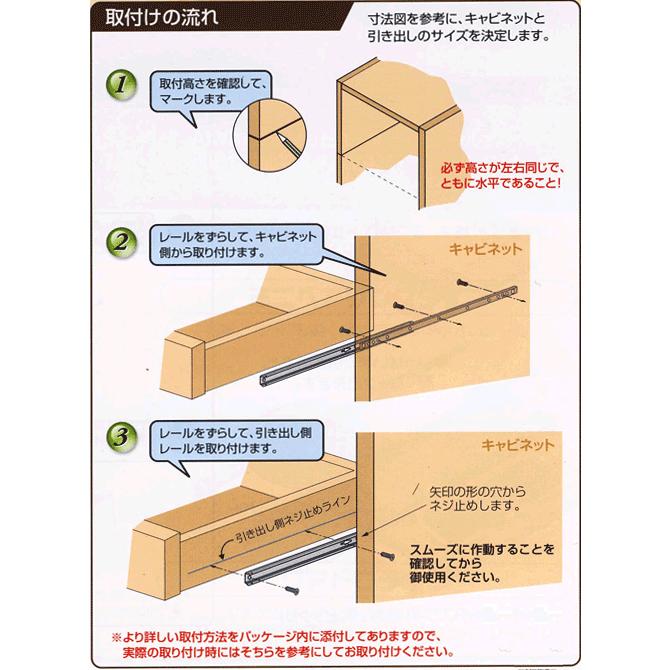 取付けの流れ

寸法図を参考に、キャビネットと引き出しのサイズを決定します。

1

取付高さを確認して、マークします。

必ず高さが左右同じで、ともに水平であること!

2

レールをずらして、キャビネット側から取り付けます。

キャビネット

3

レールをずらして、引き出し側レールを取り付けます。

キャビネット

引き出し側ネジ止めライン

矢印の形の穴からネジ止めします。

スムーズに作動することを確認してから御使用ください。

※より詳しい取付方法をパッケージ内に添付してありますので、実際の取り付け時にはそちらを参考にしてお取り付けください。