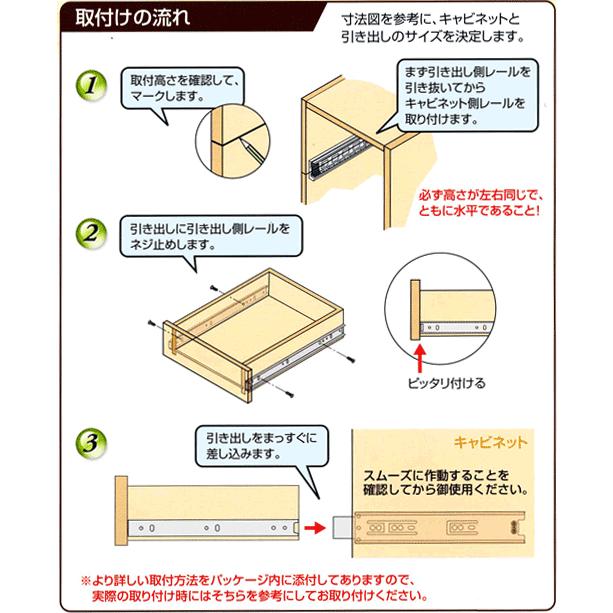 取付けの流れ

寸法図を参考に、キャビネットと引き出しのサイズを決定します。

1

取付高さを確認して、マークします。

まず引き出し側レールを引き抜いてからキャビネット側レールを取り付けます。

必ず高さが左右同じで、ともに水平であること!

2

引き出しに引き出し側レールをネジ止めします。

ピッタリ付ける

3

引き出しをまっすぐに差し込みます。

キャビネット

スムーズに作動することを確認してから御使用ください。

※より詳しい取付方法をパッケージ内に添付してありますので、実際の取り付け時にはそちらを参考にしてお取り付けください。