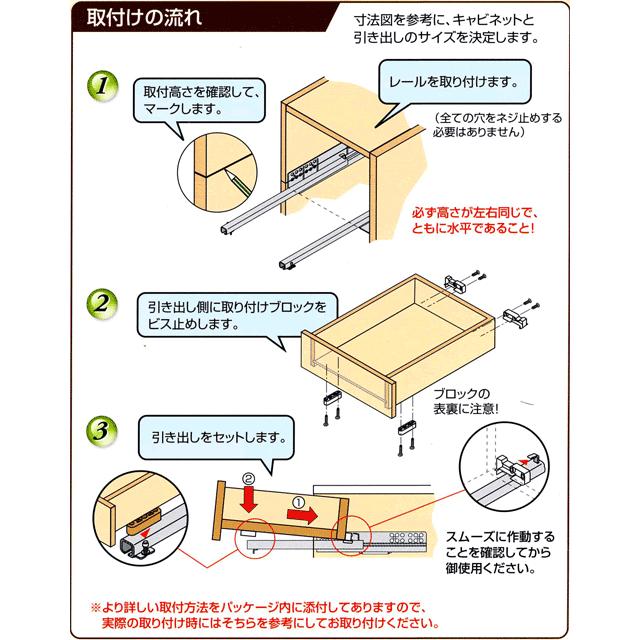 取付けの流れ

寸法図を参考に、キャビネットと引き出しのサイズを決定します。

1

取付高さを確認して、マークします。

レールを取り付けます。

（全ての穴をネジ止めする必要はありません）

必ず高さが左右同じで、ともに水平であること!

2

引き出し側に取り付けブロックをビス止めします。

ブロックの表裏に注意!

3

引き出しをセットします。

②

①

スムーズに作動することを確認してから御使用ください。

※より詳しい取付方法をパッケージ内に添付してありますので、実際の取り付け時にはそちらを参考にしてお取り付けください。