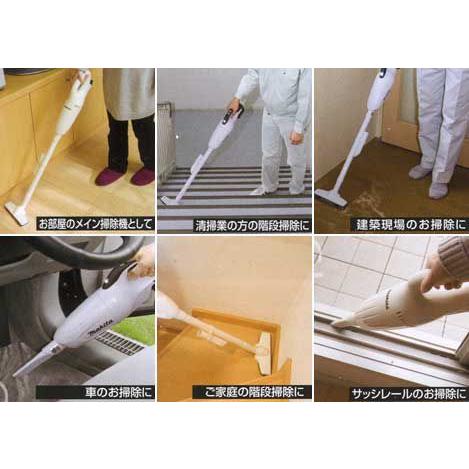 お部屋のメイン掃除機として

清掃業の方の階段掃除に

建築現場のお掃除に

makita

車のお掃除に

ご家庭の階段掃除に

サッシレールのお掃除に