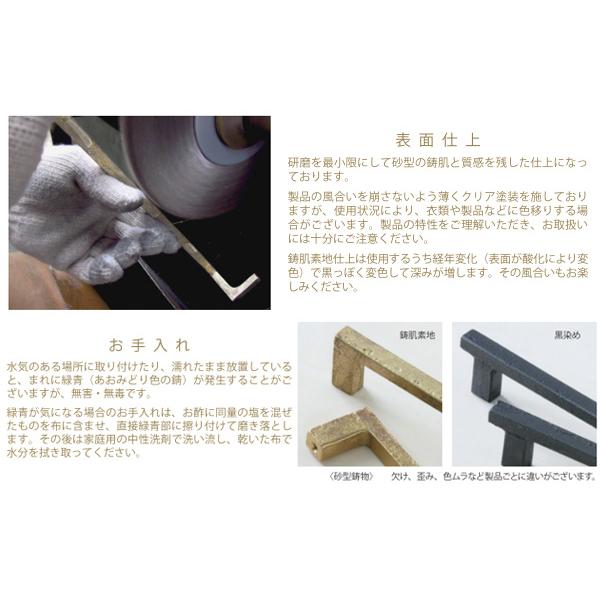 表面仕上

研磨を最小限にして砂型の鋳肌と質感を残した仕上になっております。

製品の風合いを崩さないよう薄くクリア塗装を施しておりますが、使用状況により、衣類や製品などに色移りする場合がございます。製品の特性をご理解いただき、お取扱いには十分にご注意ください。

鋳肌素地仕上は使用するうち経年変化（表面が酸化により変色）で黒っぽく変色して深みが増します。その風合いもお楽しみください。

お手入れ

水気のある場所に取り付けたり、濡れたまま放置していると、まれに緑青（あおみどり色の錆）が発生することがございますが、無害・無毒です。

緑青が気になる場合のお手入れは、お酢に同量の塩を混ぜたものを布に含ませ、直接緑青部に擦り付けて磨き落とします。その後は家庭用の中性洗剤で洗い流し、乾いた布で水分を拭き取ってください。

鋳肌素地

黒染め

〈砂型鋳物〉　欠け、歪み、色ムラなど製品ごとに違いがございます。