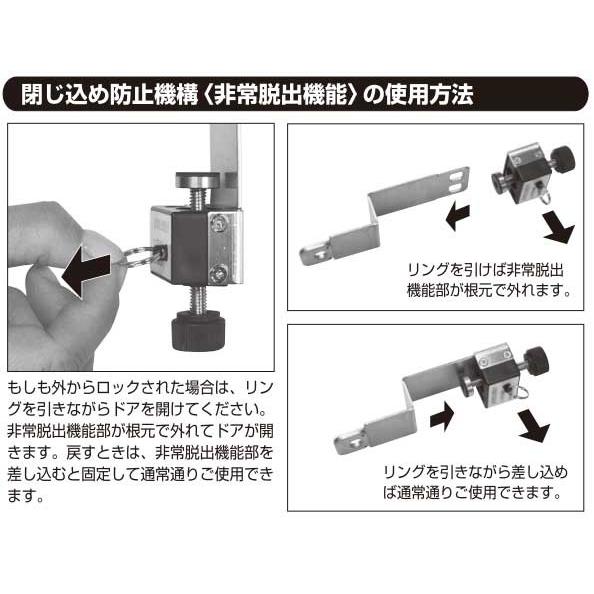 閉じ込め防止機構〈非常脱出機能〉の使用方法

もしも外からロックされた場合は、リングを引きながらドアを開けてください。非常脱出機能部が根元で外れてドアが開きます。戻すときは、非常脱出機能部を差し込むと固定して通常通りご使用できます。

リングを引けば非常脱出機能部が根元で外れます。

リングを引きながら差し込めば通常通りご使用できます。