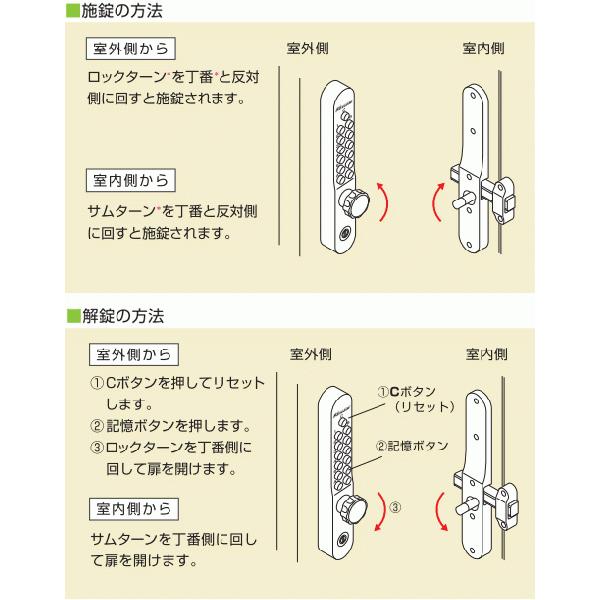 ■施錠の方法

室外側から

ロックターン*を丁番*と反対側に回すと施錠されます。

室内側から

サムターン*を丁番と反対側に回すと施錠されます。

室外側

室内側

■解錠の方法

室外側から

①Cボタンを押してリセットします。
②記憶ボタンを押します。
③ロックターンを丁番側に回して扉を開けます。

室内側から

サムターンを丁番側に回して扉を開けます。

室外側

室内側

①Cボタン（リセット）

②記憶ボタン

③