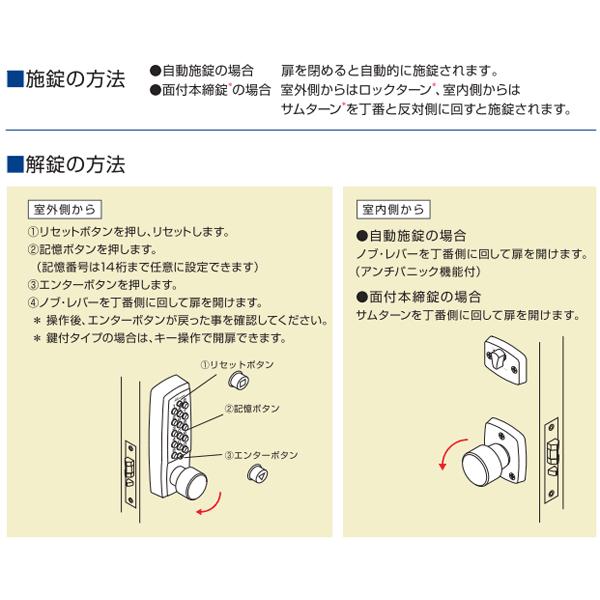 ■施錠の方法

●自動施錠の場合　扉を閉めると自動的に施錠されます。
●面付本締錠*の場合　室外側からはロックターン*、室内側からはサムターン*を丁番と反対側に回すと施錠されます。

■解錠の方法

室外側から

①リセットボタンを押し、リセットします。
②記憶ボタンを押します。
（記憶番号は14桁まで任意に設定できます）
③エンターボタンを押します。
④ノブ・レバーを丁番側に回して扉を開けます。
＊ 操作後、エンターボタンが戻った事を確認してください。
＊ 鍵付タイプの場合は、キー操作で開扉できます。

①リセットボタン
②記憶ボタン
③エンターボタン

室内側から

●自動施錠の場合
ノブ・レバーを丁番側に回して扉を開けます。
（アンチパニック機能付）

●面付本締錠の場合
サムターンを丁番側に回して扉を開けます。