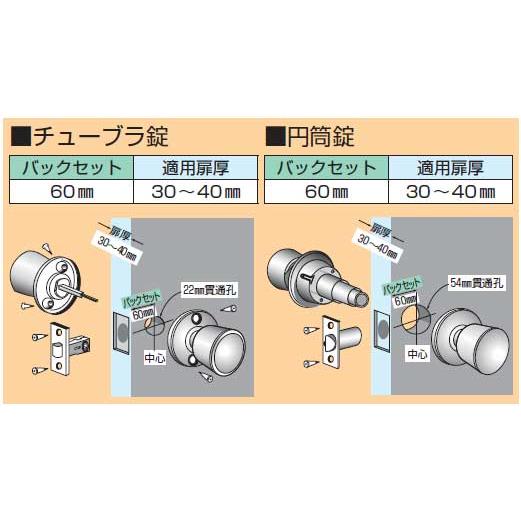 ■チューブラ錠

| バックセット | 適用扉厚 |
|---|---|
| 60㎜ | 30～40㎜ |

扉厚
30～40㎜

バックセット
60㎜

22㎜貫通孔

中心

■円筒錠

| バックセット | 適用扉厚 |
|---|---|
| 60㎜ | 30～40㎜ |

扉厚
30～40㎜

バックセット
60㎜

54㎜貫通孔

中心