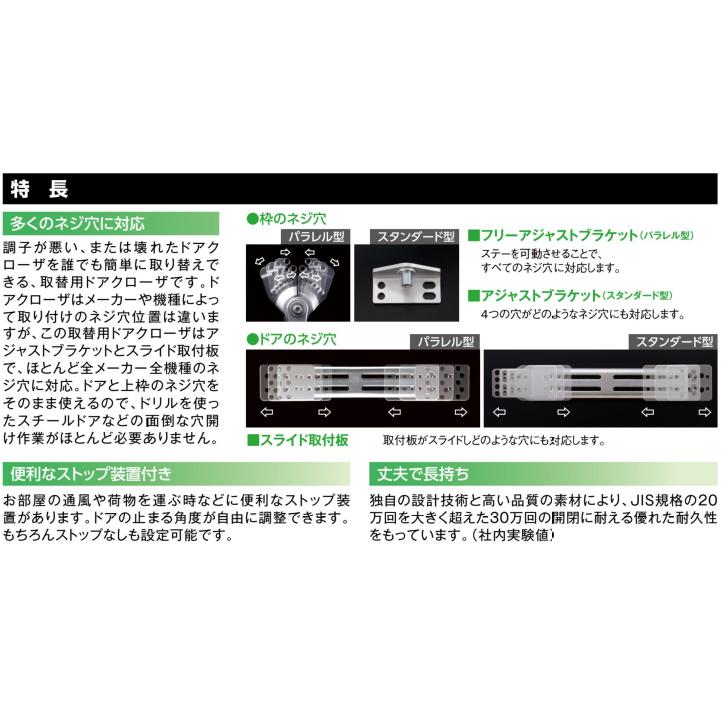 特 長

多くのネジ穴に対応

調子が悪い、または壊れたドアクローザを誰でも簡単に取り替えできる、取替用ドアクローザです。ドアクローザはメーカーや機種によって取り付けのネジ穴位置は違いますが、この取替用ドアクローザはアジャストブラケットとスライド取付板で、ほとんど全メーカー全機種のネジ穴に対応。ドアと上枠のネジ穴をそのまま使えるので、ドリルを使ったスチールドアなどの面倒な穴開け作業がほとんど必要ありません。

●枠のネジ穴

パラレル型

スタンダード型

■フリーアジャストブラケット(パラレル型)

ステーを可動させることで、すべてのネジ穴に対応します。

■アジャストブラケット(スタンダード型)

4つの穴がどのようなネジ穴にも対応します。

●ドアのネジ穴

パラレル型

スタンダード型

■スライド取付板

取付板がスライドしどのような穴にも対応します。

便利なストップ装置付き

お部屋の通風や荷物を運ぶ時などに便利なストップ装置があります。ドアの止まる角度が自由に調整できます。もちろんストップなしも設定可能です。

丈夫で長持ち

独自の設計技術と高い品質の素材により、JIS規格の20万回を大きく超えた30万回の開閉に耐える優れた耐久性をもっています。(社内実験値)