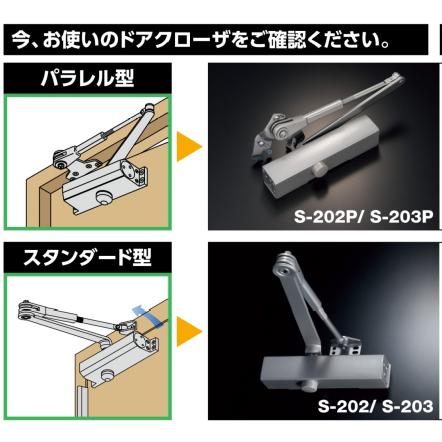 今、お使いのドアクローザをご確認ください。

パラレル型

S-202P/ S-203P

スタンダード型

S-202/ S-203