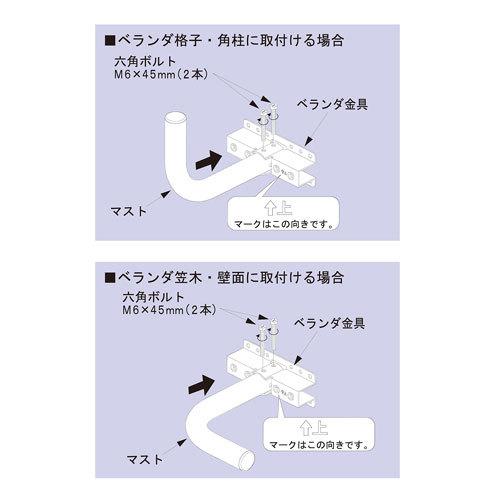 ■ベランダ格子・角柱に取付ける場合

六角ボルト
M6×45mm(2本)

ベランダ金具

マスト

上
マークはこの向きです。

■ベランダ笠木・壁面に取付ける場合

六角ボルト
M6×45mm(2本)

ベランダ金具

マスト

上
マークはこの向きです。