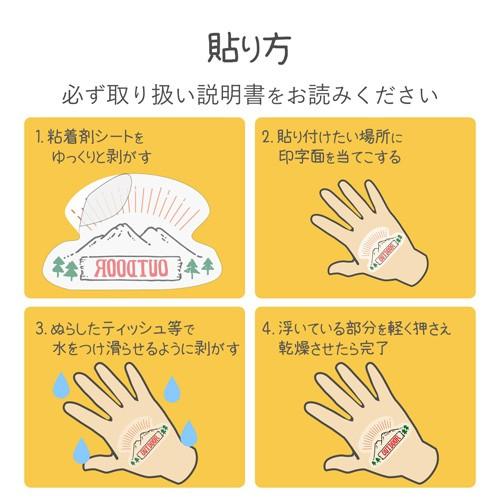 貼り方

必ず取り扱い説明書をお読みください

1. 粘着剤シートを
ゆっくりと剥がす

OUTDOOR

2. 貼り付けたい場所に
印字面を当てこする

3. ぬらしたティッシュ等で
水をつけ滑らせるように剥がす

OUTDOOR

4. 浮いている部分を軽く押さえ
乾燥させたら完了

OUTDOOR